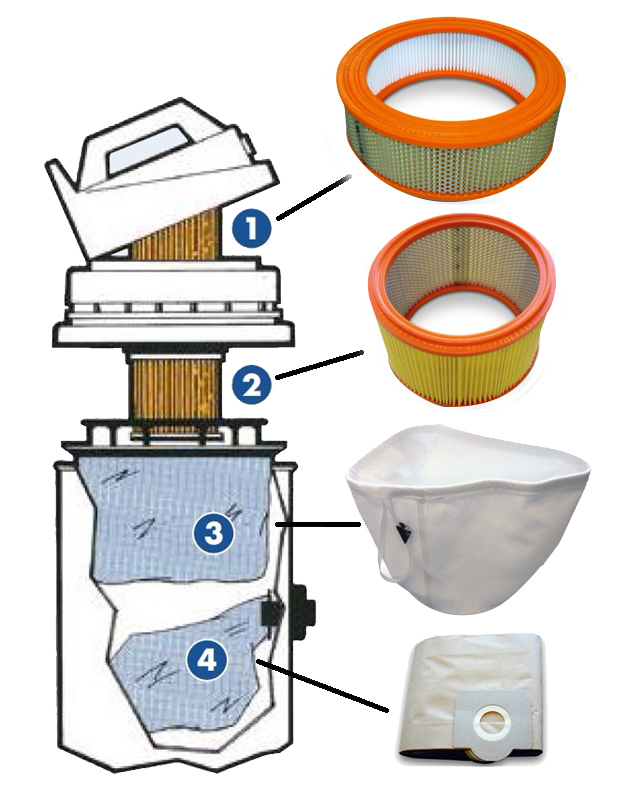 1
2
3
4